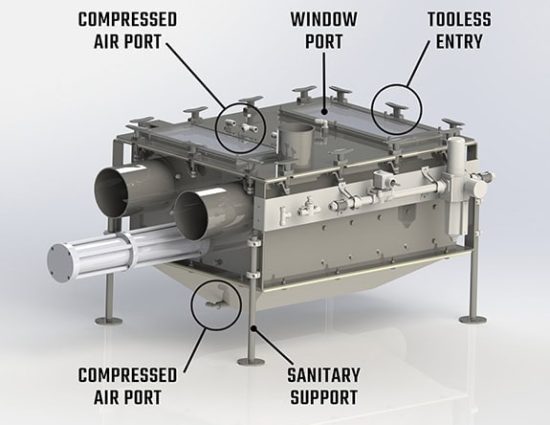 COMPRESSED AIR PORT

WINDOW PORT

TOOLESS ENTRY

COMPRESSED AIR PORT

SANITARY SUPPORT