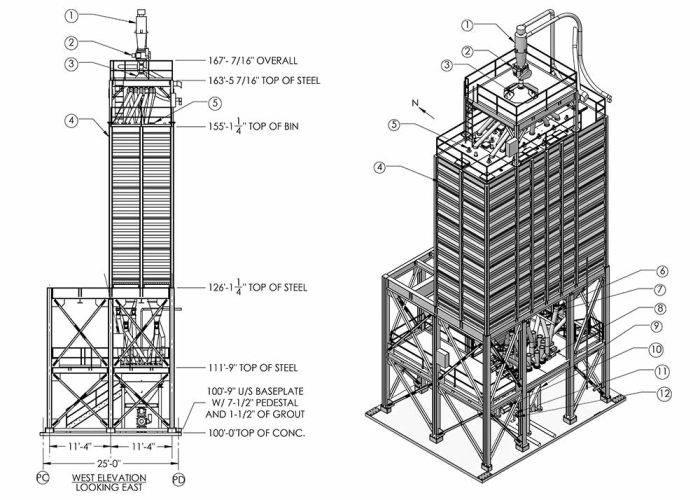 1
2
3
4
5
167'- 7/16" OVERALL
163'-5 7/16" TOP OF STEEL
155'-1$\frac{1}{4}$" TOP OF BIN
126'-1$\frac{1}{4}$" TOP OF STEEL
111'-9" TOP OF STEEL
100'-9" U/S BASEPLATE W/ 7-1/2" PEDESTAL AND 1-1/2" OF GROUT
100'-0"TOP OF CONC.
11'-4"
11'-4"
25'-0"
PC
PD
WEST ELEVATION
LOOKING EAST

1
2
3
N
5
4
6
7
8
9
10
11
12