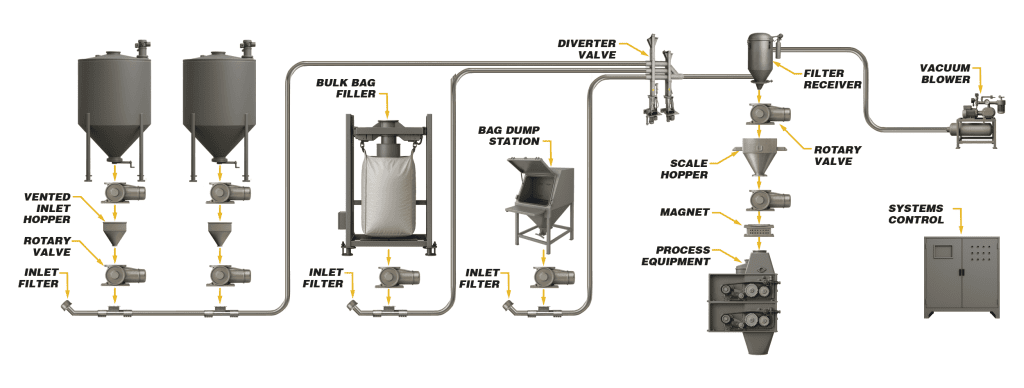 VENTED INLET HOPPER

ROTARY VALVE

INLET FILTER

BULK BAG FILLER

INLET FILTER

BAG DUMP STATION

INLET FILTER

DIVERTER VALVE

FILTER RECEIVER

ROTARY VALVE

SCALE HOPPER

MAGNET

PROCESS EQUIPMENT

VACUUM BLOWER

SYSTEMS CONTROL