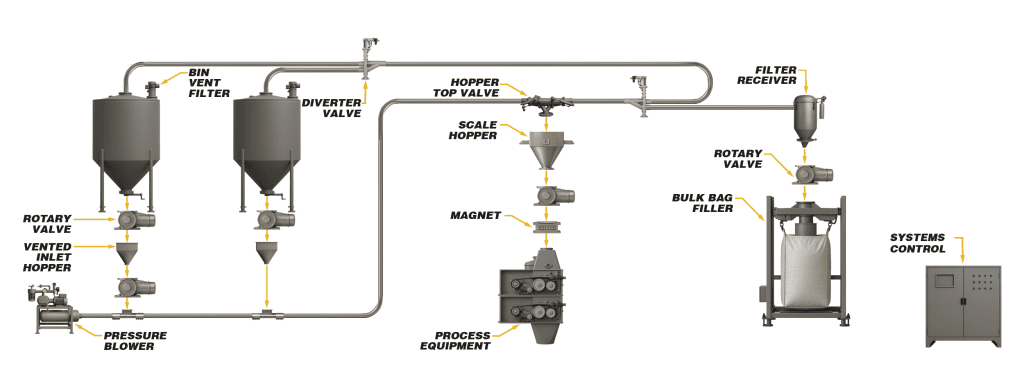 BIN VENT FILTER

DIVERTER VALVE

HOPPER TOP VALVE

FILTER RECEIVER

SCALE HOPPER

ROTARY VALVE

BULK BAG FILLER

ROTARY VALVE

VENTED INLET HOPPER

MAGNET

SYSTEMS CONTROL

PRESSURE BLOWER

PROCESS EQUIPMENT