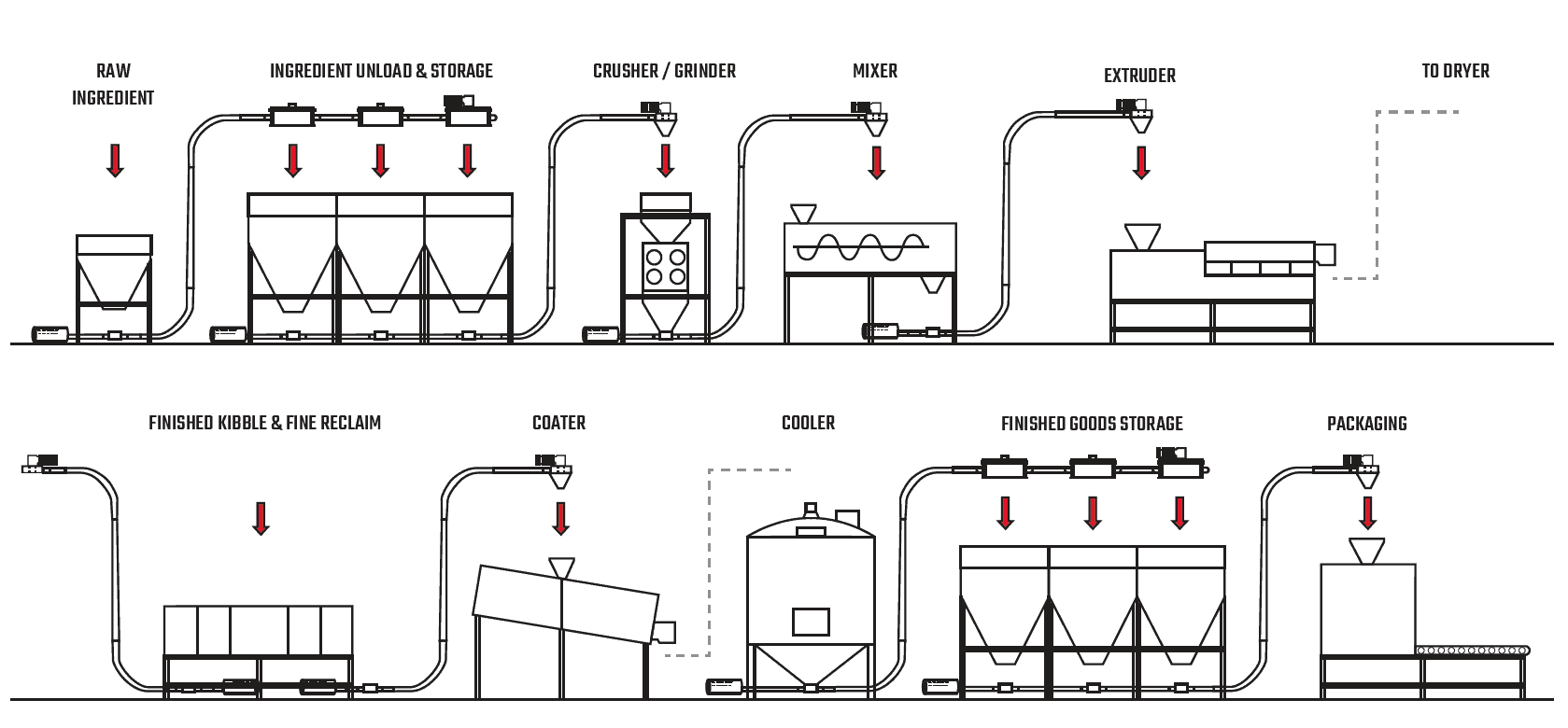 RAW INGREDIENT

INGREDIENT UNLOAD & STORAGE

CRUSHER / GRINDER

MIXER

EXTRUDER

TO DRYER

FINISHED KIBBLE & FINE RECLAIM

COATER

COOLER

FINISHED GOODS STORAGE

PACKAGING